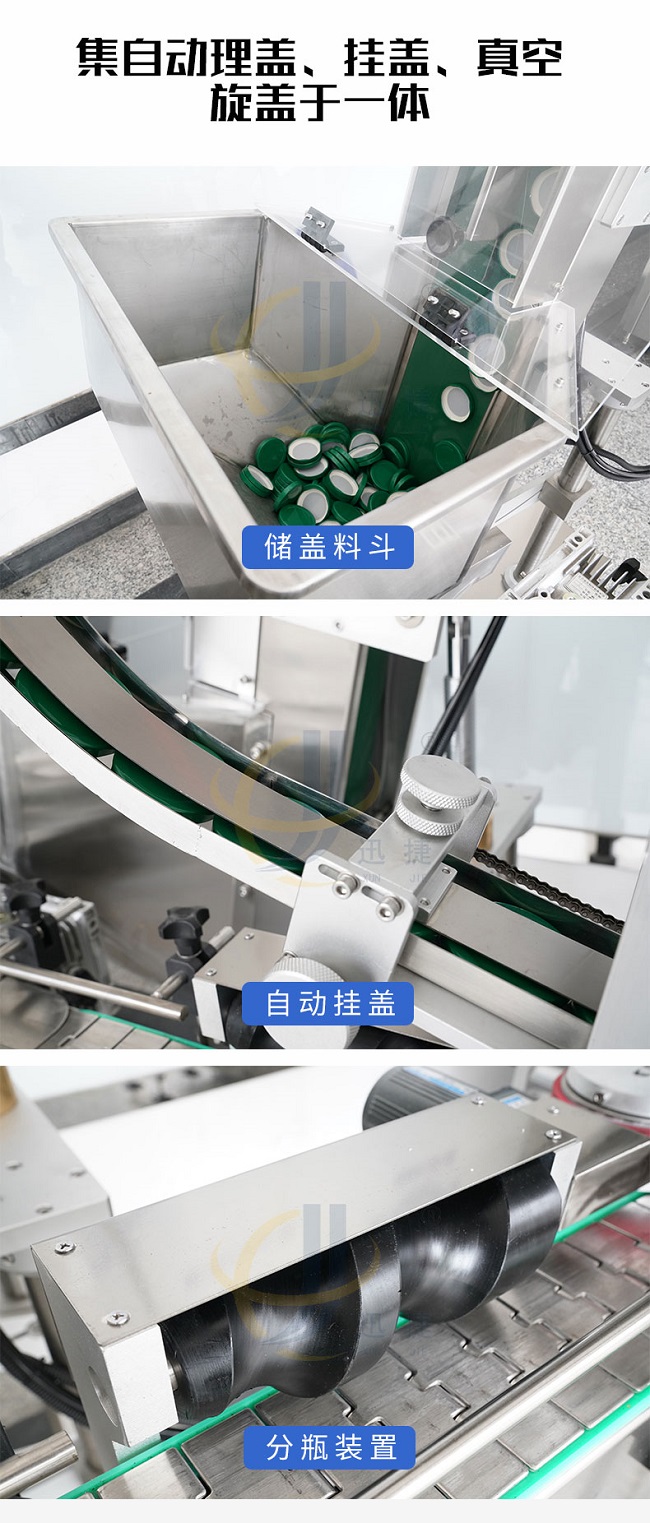 集自动理盖、挂盖、真空旋盖于一体

储盖料斗

迅捷

自动挂盖

分瓶装置